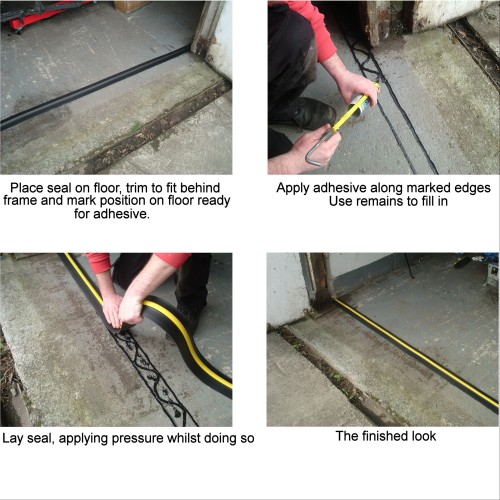 Place seal on floor, trim to fit behind frame and mark position on floor ready for adhesive.

Apply adhesive along marked edges
Use remains to fill in

Lay seal, applying pressure whilst doing so

The finished look